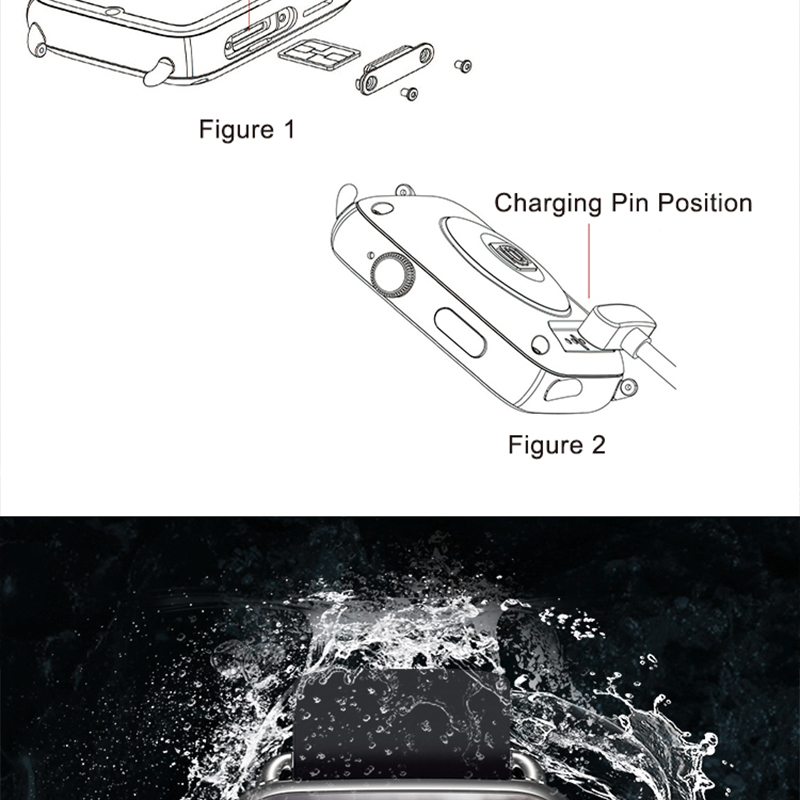 Figure 1

Charging Pin Position

Figure 2